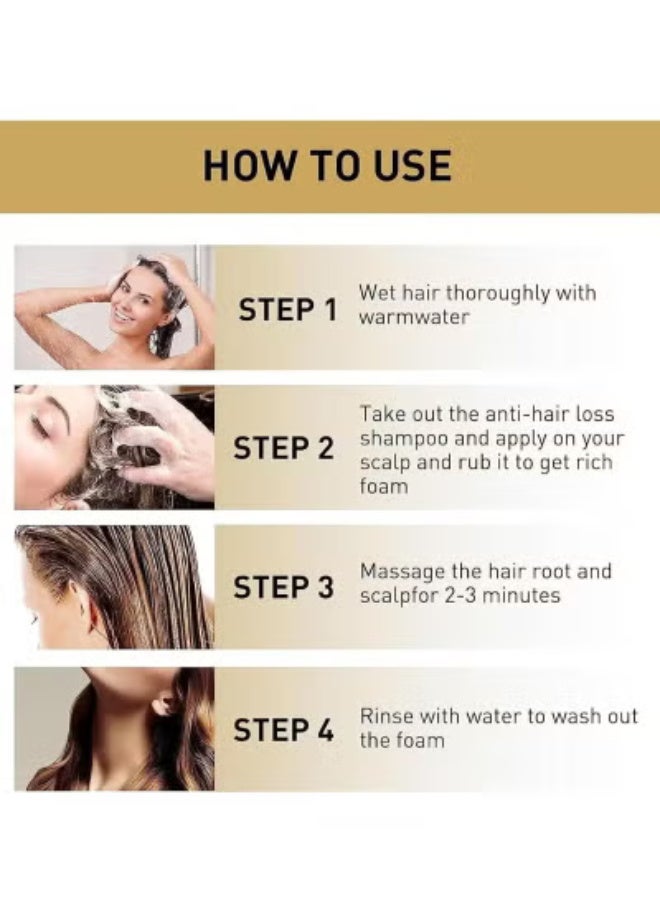 HOW TO USE

STEP 1
Wet hair thoroughly with warmwater

STEP 2
Take out the anti-hair loss shampoo and apply on your scalp and rub it to get rich foam

STEP 3
Massage the hair root and scalpfor 2-3 minutes

STEP 4
Rinse with water to wash out the foam